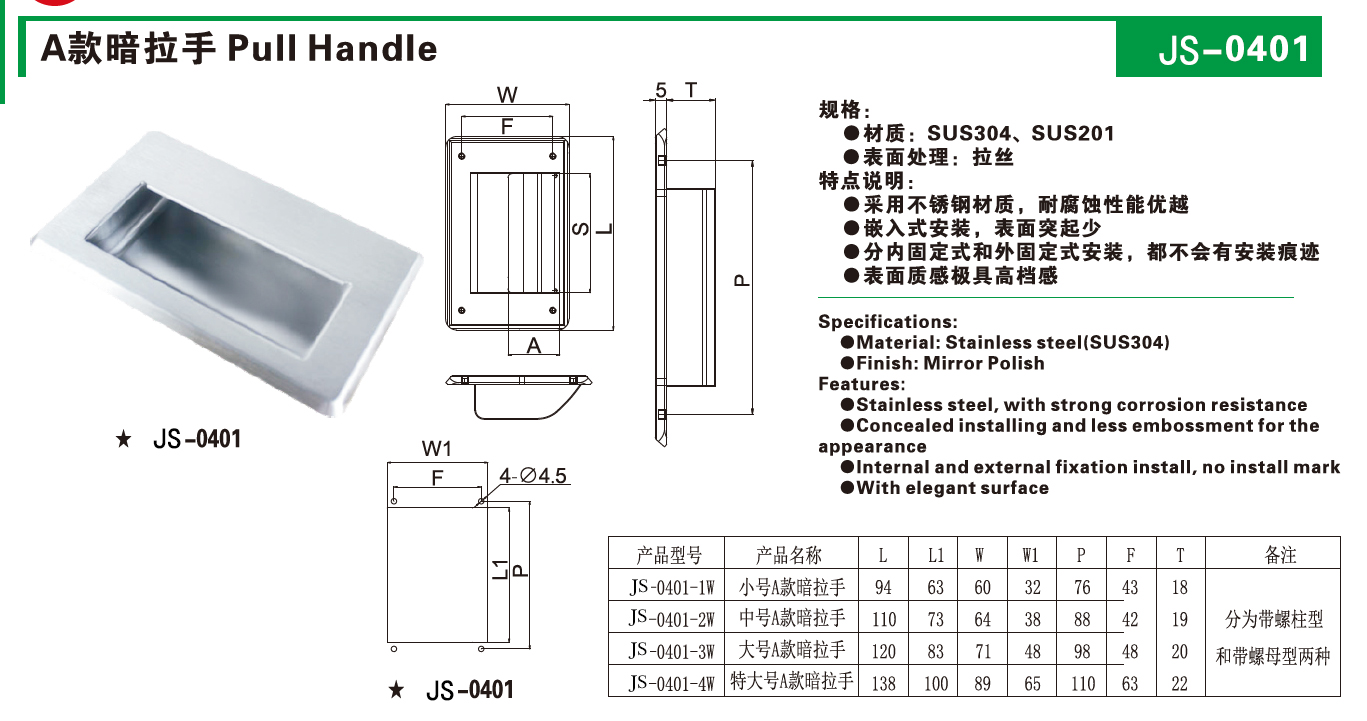 A款暗拉手 Pull Handle

JS-0401

★ JS-0401

W

F

S L

A

5 T

P

W1

F

4-∅4.5

L1 P

★ JS-0401

规格：
●材质：SUS304、SUS201
●表面处理：拉丝
特点说明：
●采用不锈钢材质，耐腐蚀性能优越
●嵌入式安装，表面突起少
●分内固定式和外固定式安装，都不会有安装痕迹
●表面质感极具高档感

Specifications:
●Material: Stainless steel(SUS304)
●Finish: Mirror Polish
Features:
●Stainless steel, with strong corrosion resistance
●Concealed installing and less embossment for the appearance
●Internal and external fixation install, no install mark
●With elegant surface

| 产品型号 | 产品名称 | L | L1 | W | W1 | P | F | T | 备注 |
|---|---|---|---|---|---|---|---|---|---|
| JS-0401-1W | 小号A款暗拉手 | 94 | 63 | 60 | 32 | 76 | 43 | 18 | 分为带螺柱型和带螺母型两种 |
| JS-0401-2W | 中号A款暗拉手 | 110 | 73 | 64 | 38 | 88 | 42 | 19 | |
| JS-0401-3W | 大号A款暗拉手 | 120 | 83 | 71 | 48 | 98 | 48 | 20 | |
| JS-0401-4W | 特大号A款暗拉手 | 138 | 100 | 89 | 65 | 110 | 63 | 22 | |